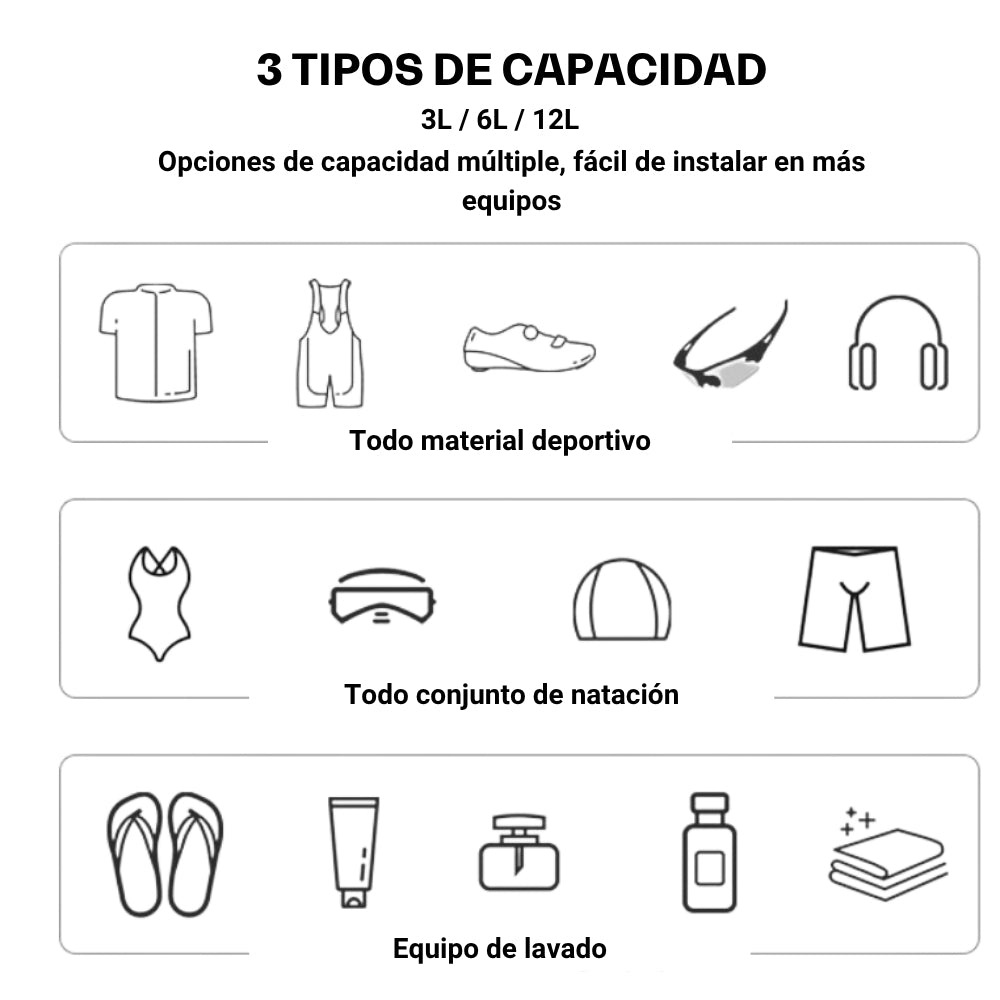 3 TIPOS DE CAPACIDAD

3L / 6L / 12L

Opciones de capacidad múltiple, fácil de instalar en más equipos

Todo material deportivo

Todo conjunto de natación

Equipo de lavado