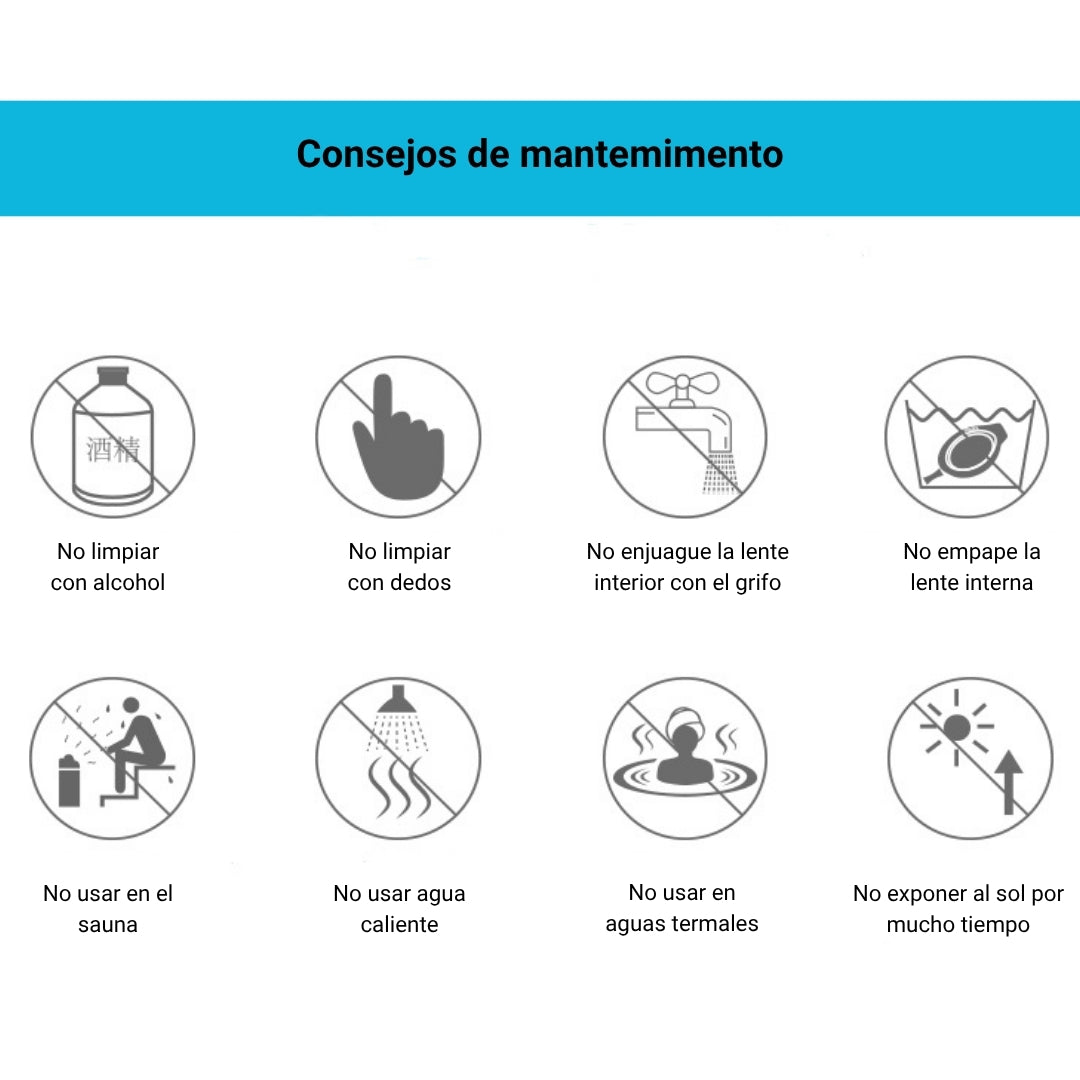 Consejos de mantemimento

酒精

No limpiar con alcohol

No limpiar con dedos

No enjuague la lente interior con el grifo

No empape la lente interna

No usar en el sauna

No usar agua caliente

No usar en aguas termales

No exponer al sol por mucho tiempo