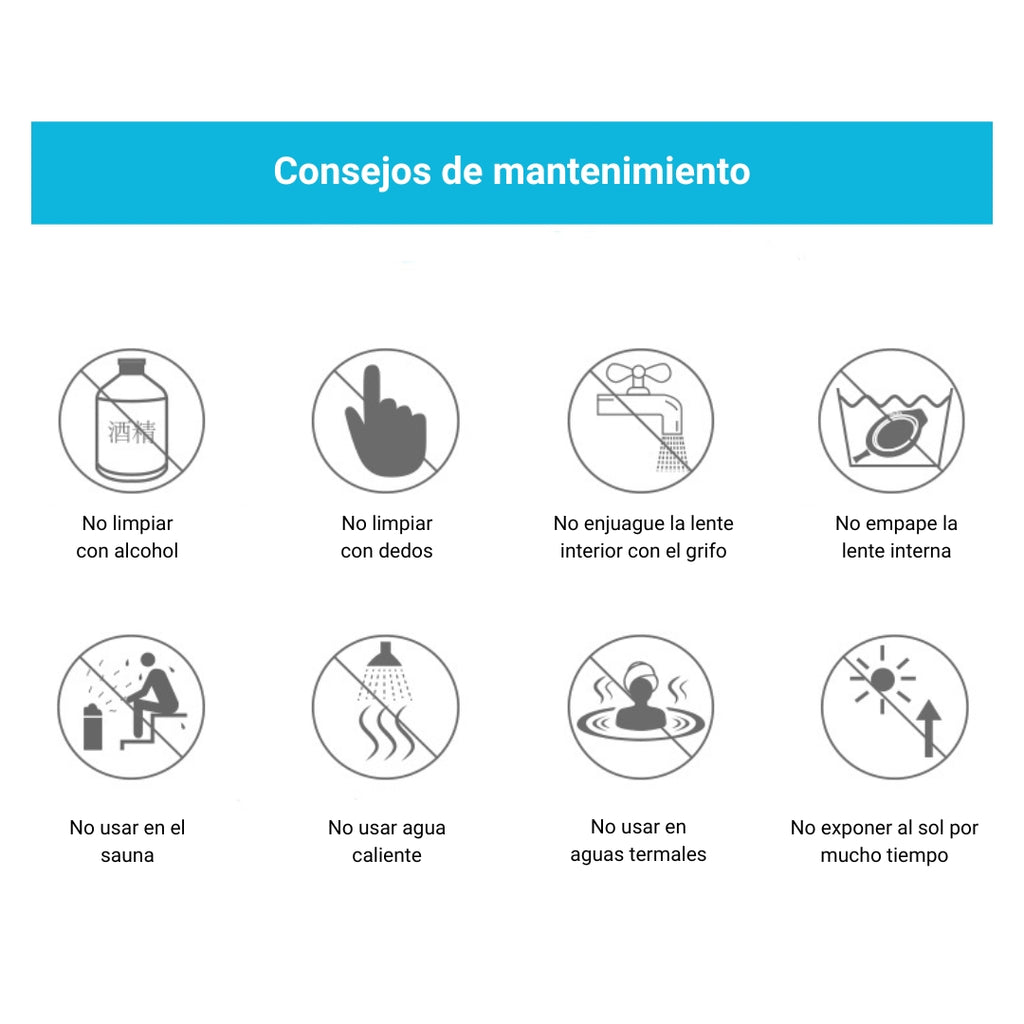 Consejos de mantenimiento

酒精

No limpiar con alcohol

No limpiar con dedos

No enjuague la lente interior con el grifo

No empape la lente interna

No usar en el sauna

No usar agua caliente

No usar en aguas termales

No exponer al sol por mucho tiempo